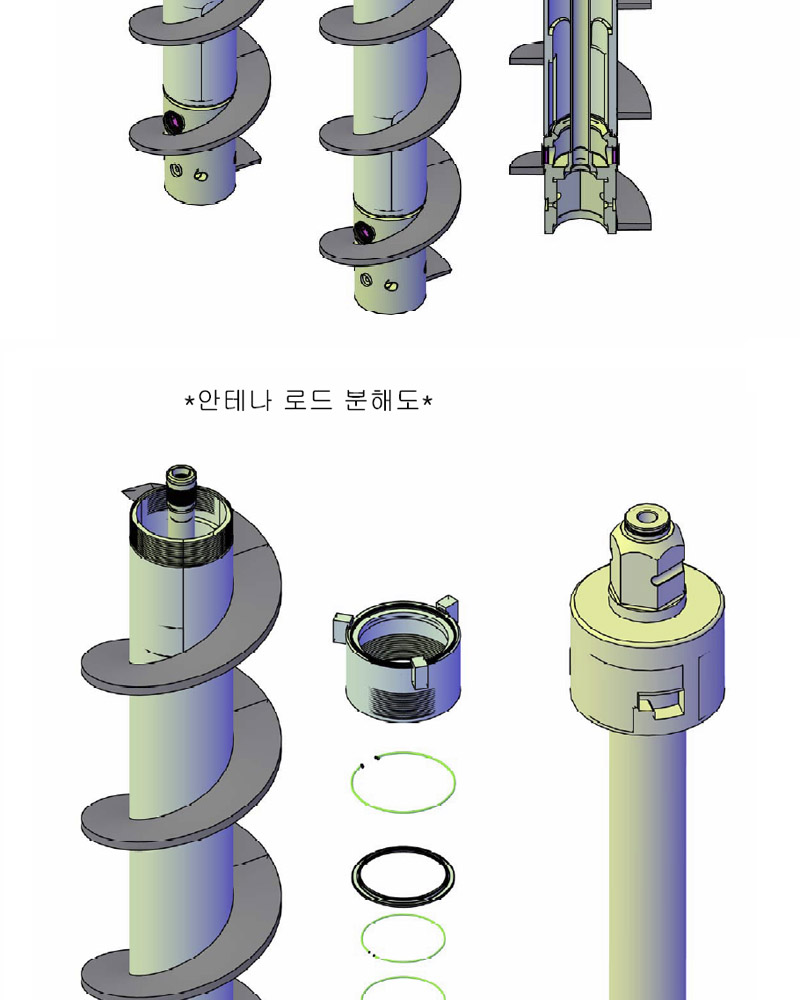 *안테나 로드 분해도*